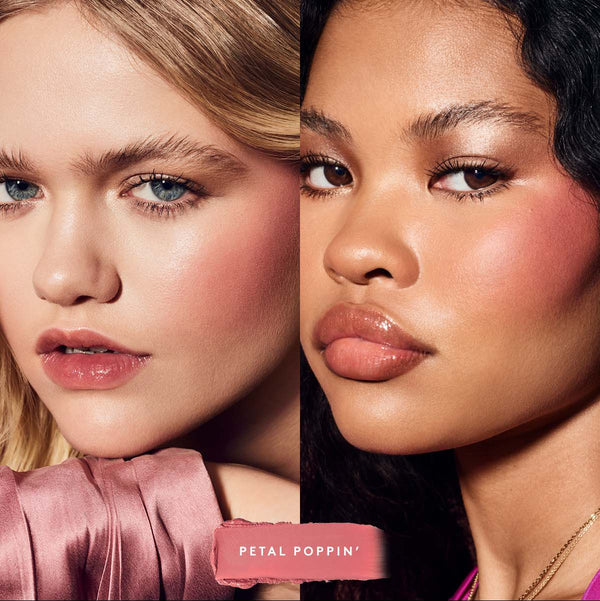 PETAL POPPIN'