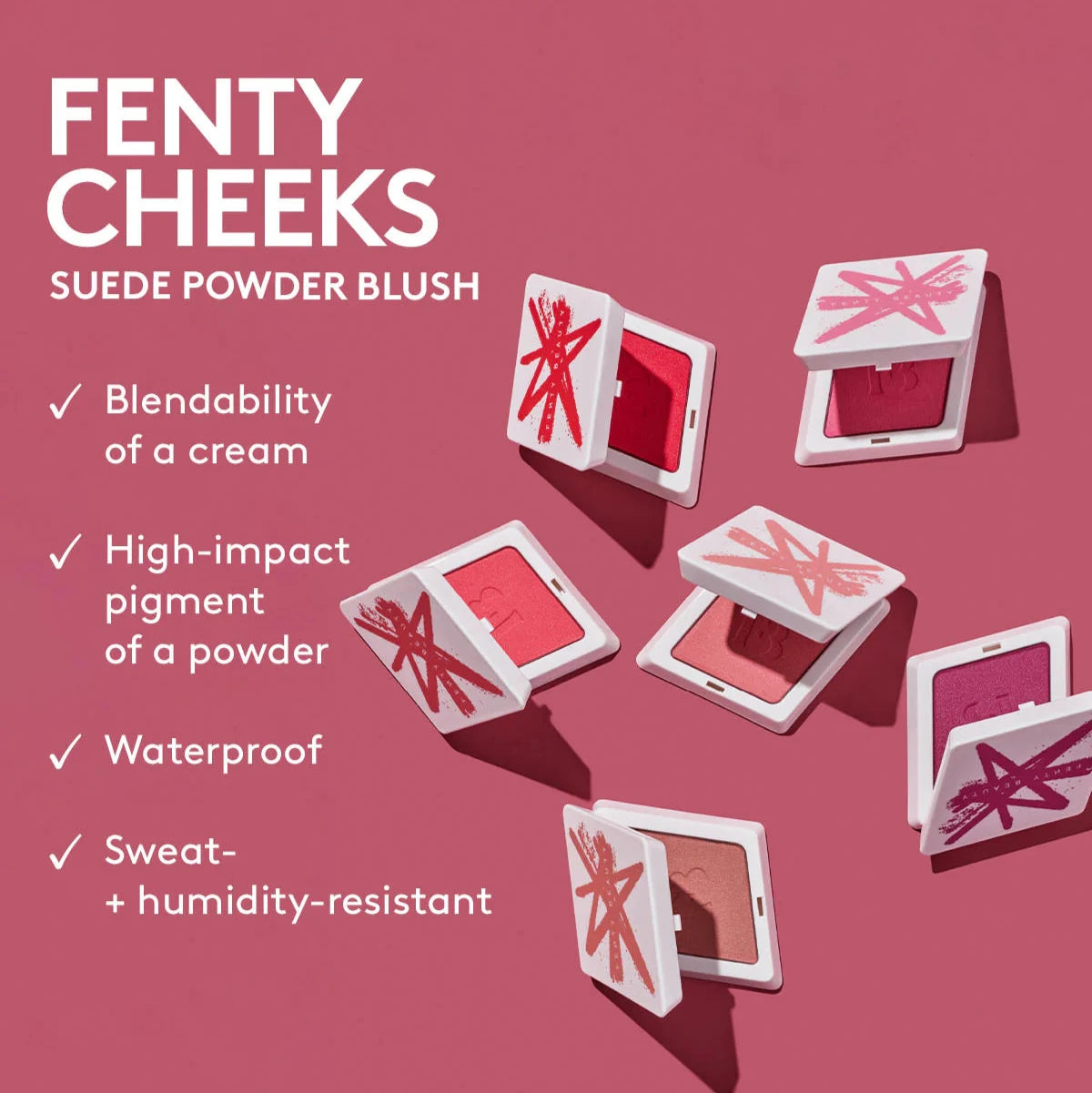 FENTY CHEEKS
SUEDE POWDER BLUSH

✓ Blendability of a cream

✓ High-impact pigment of a powder

✓ Waterproof

✓ Sweat- + humidity-resistant